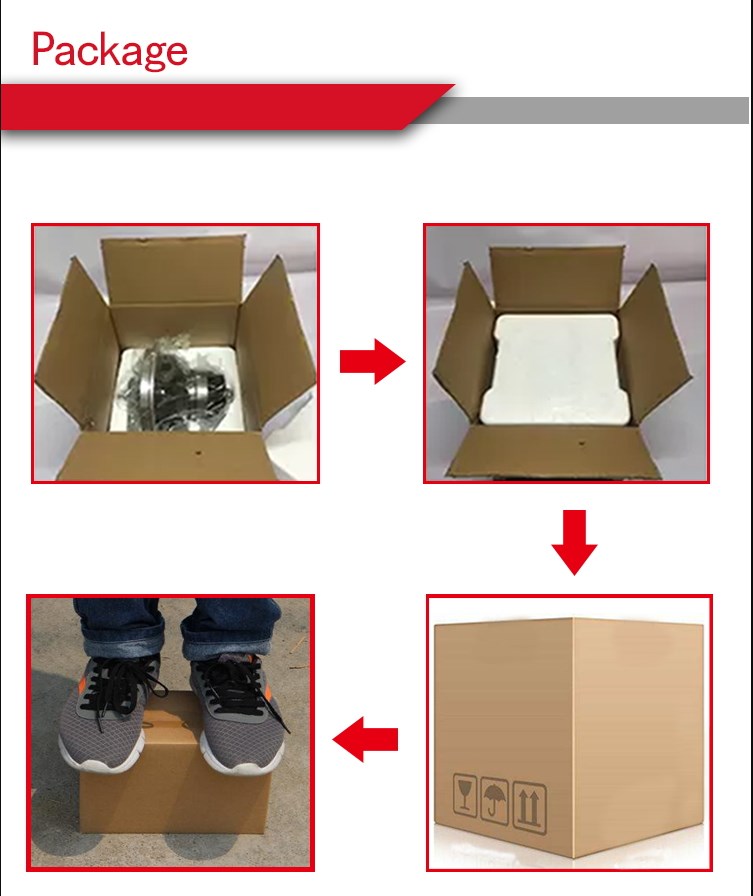 Package